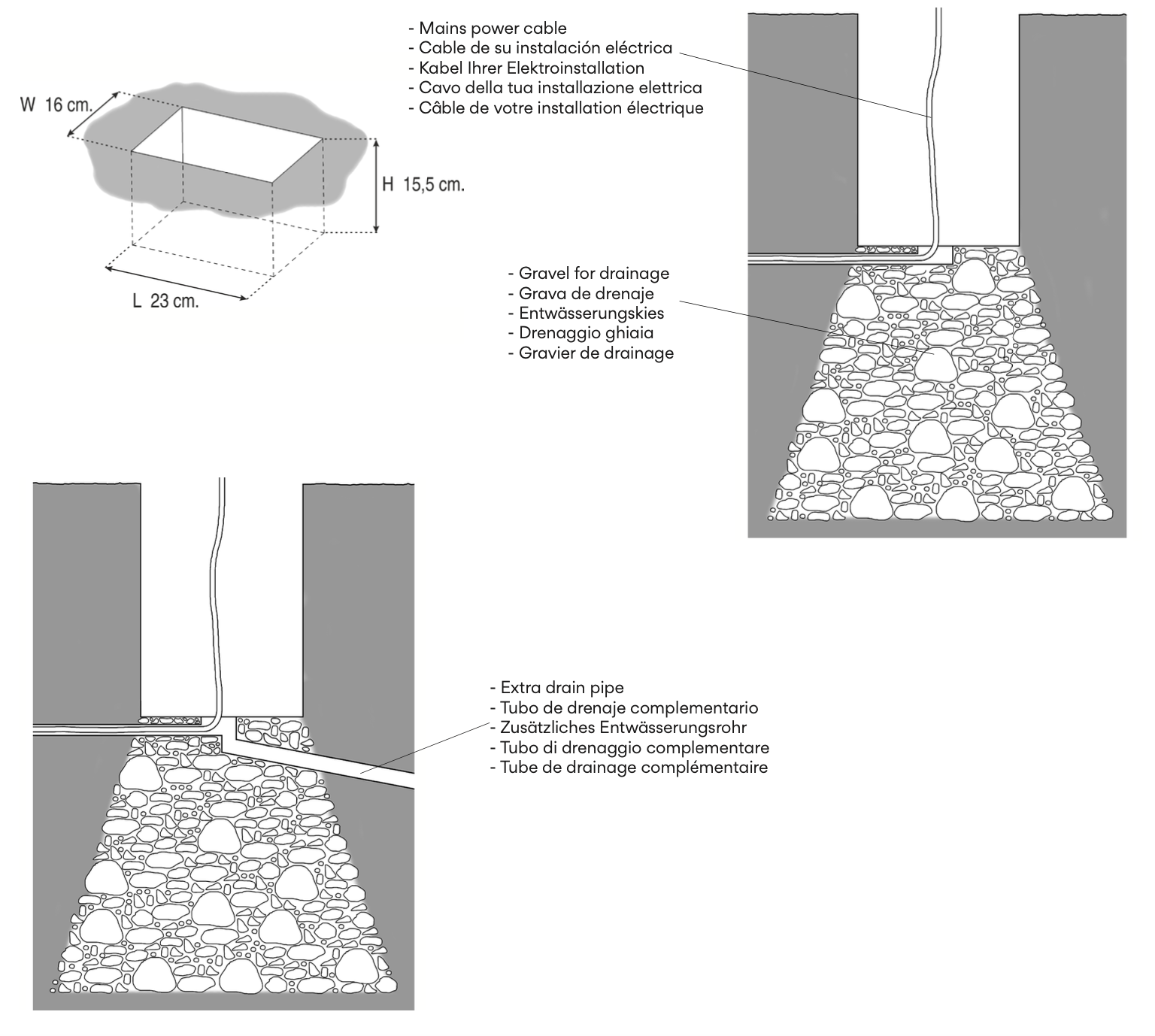 W 16 cm.

H 15,5 cm.

L 23 cm.

- Mains power cable
- Cable de su instalación eléctrica
- Kabel Ihrer Elektroinstallation
- Cavo della tua installazione elettrica
- Câble de votre installation électrique

- Gravel for drainage
- Grava de drenaje
- Entwässerungskies
- Drenaggio ghiaia
- Gravier de drainage

- Extra drain pipe
- Tubo de drenaje complementario
- Zusätzliches Entwässerungsrohr
- Tubo di drenaggio complementare
- Tube de drainage complémentaire