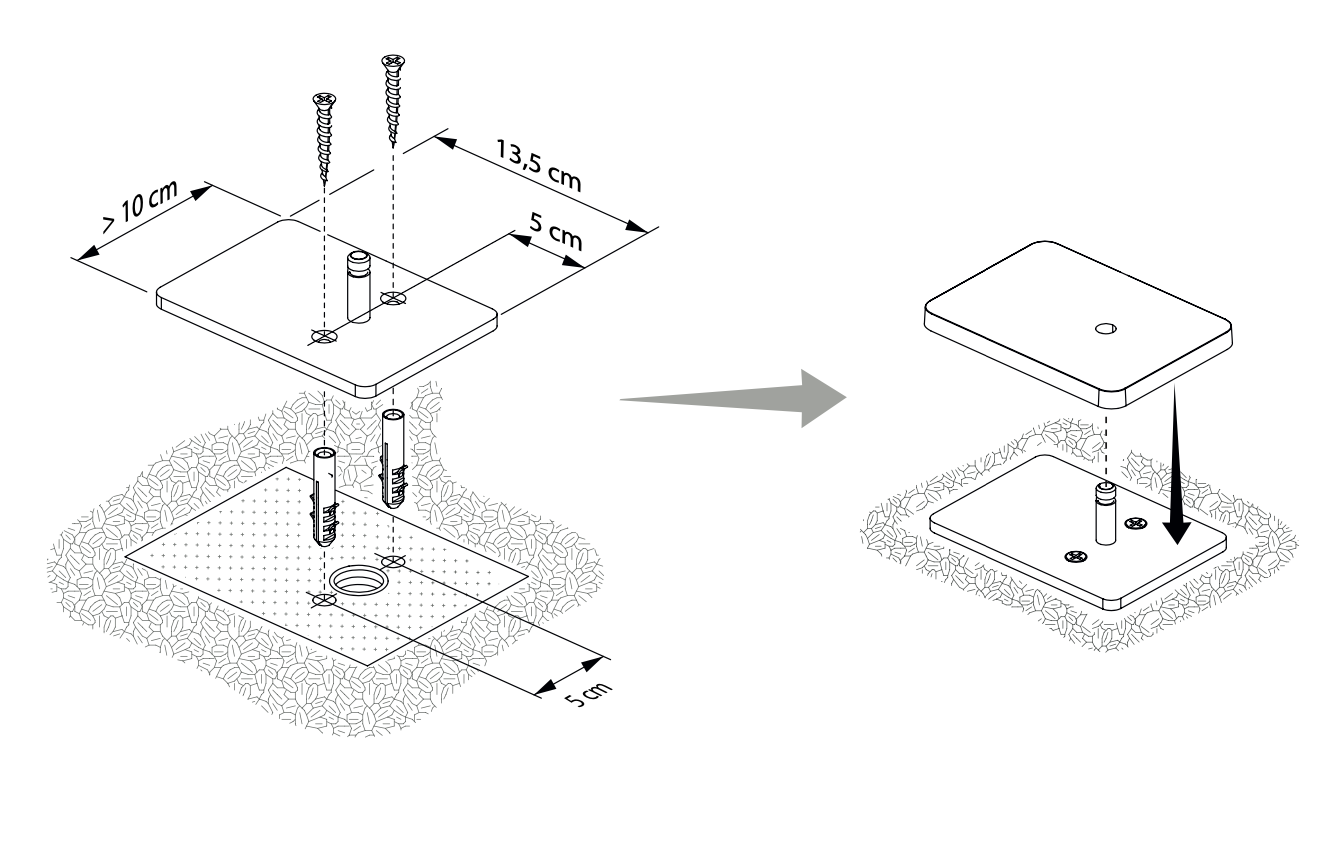 > 10 cm

13,5 cm

5 cm

5 cm