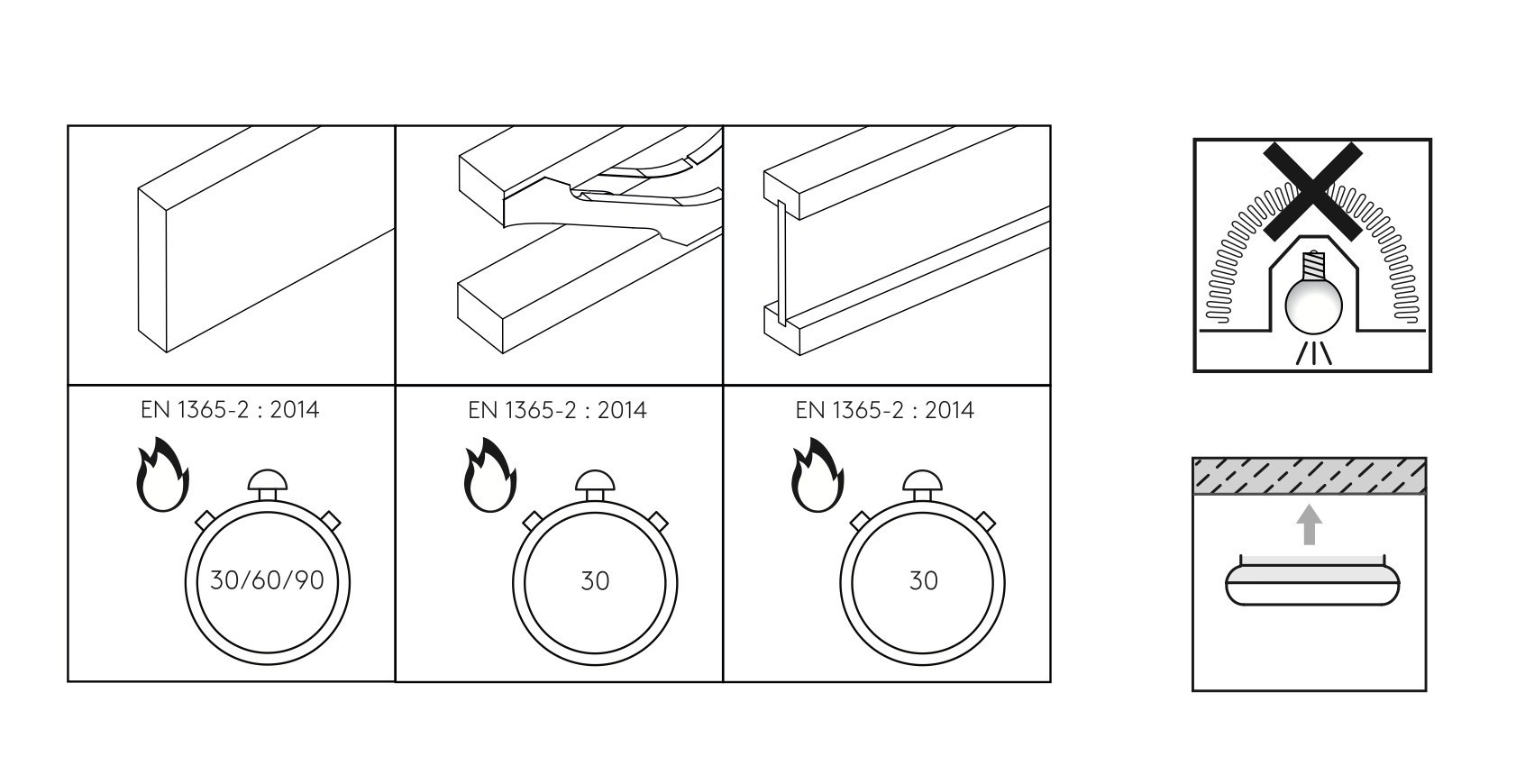 EN 1365-2 : 2014

30/60/90

EN 1365-2 : 2014

30

EN 1365-2 : 2014

30