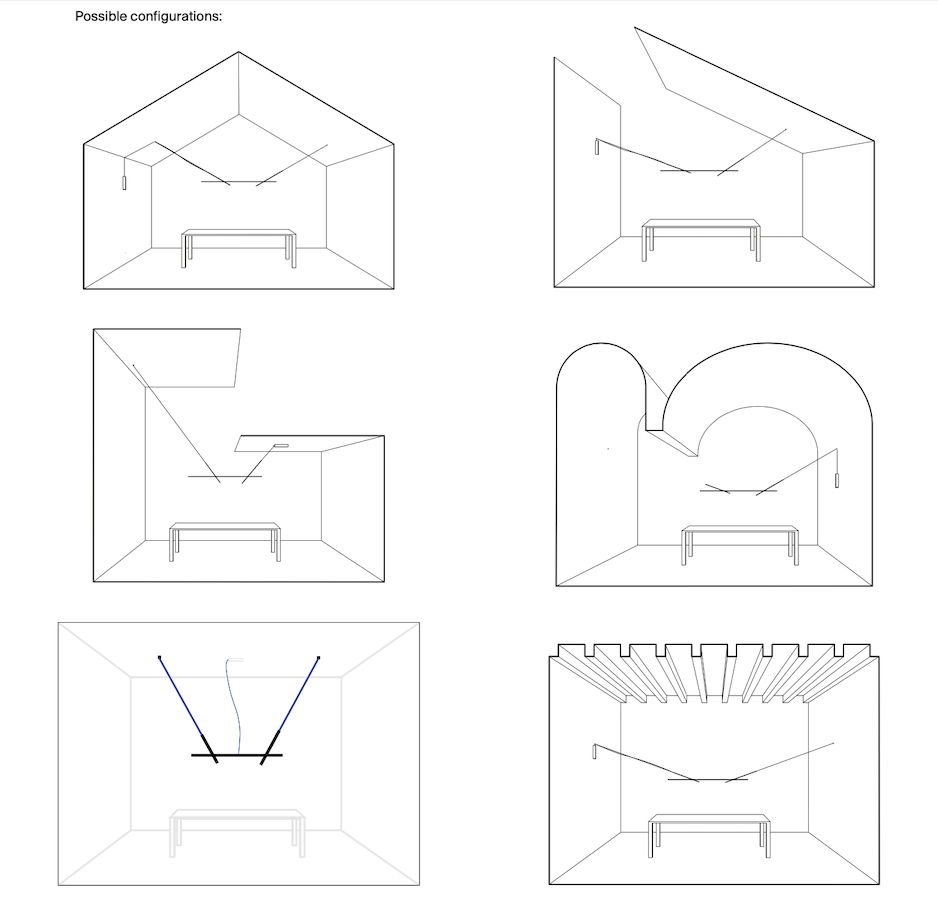 Possible configurations: