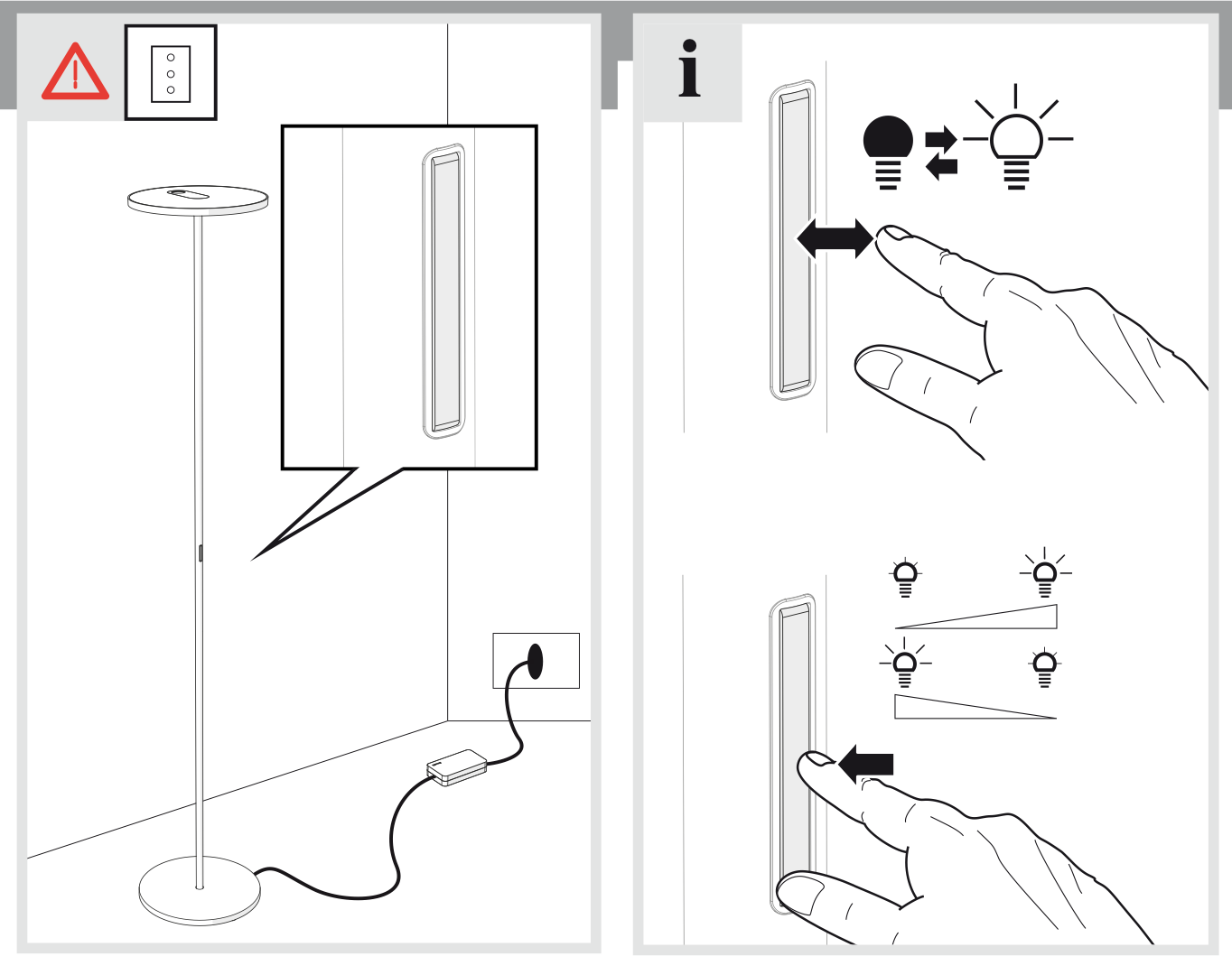 i