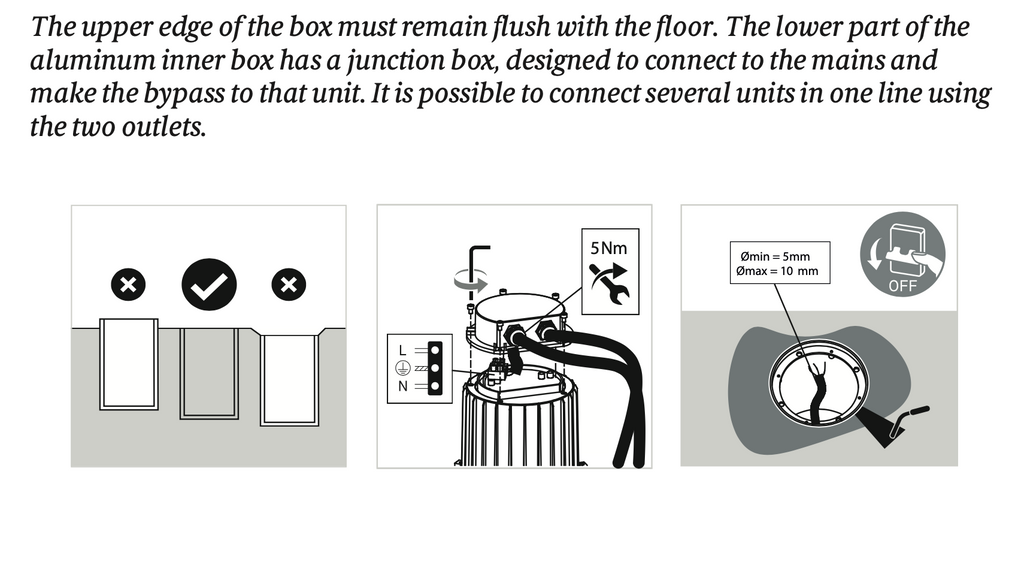 The upper edge of the box must remain flush with the floor. The lower part of the aluminum inner box has a junction box, designed to connect to the mains and make the bypass to that unit. It is possible to connect several units in one line using the two outlets.

5Nm

L
N

Ømin = 5mm
Ømax = 10 mm

OFF