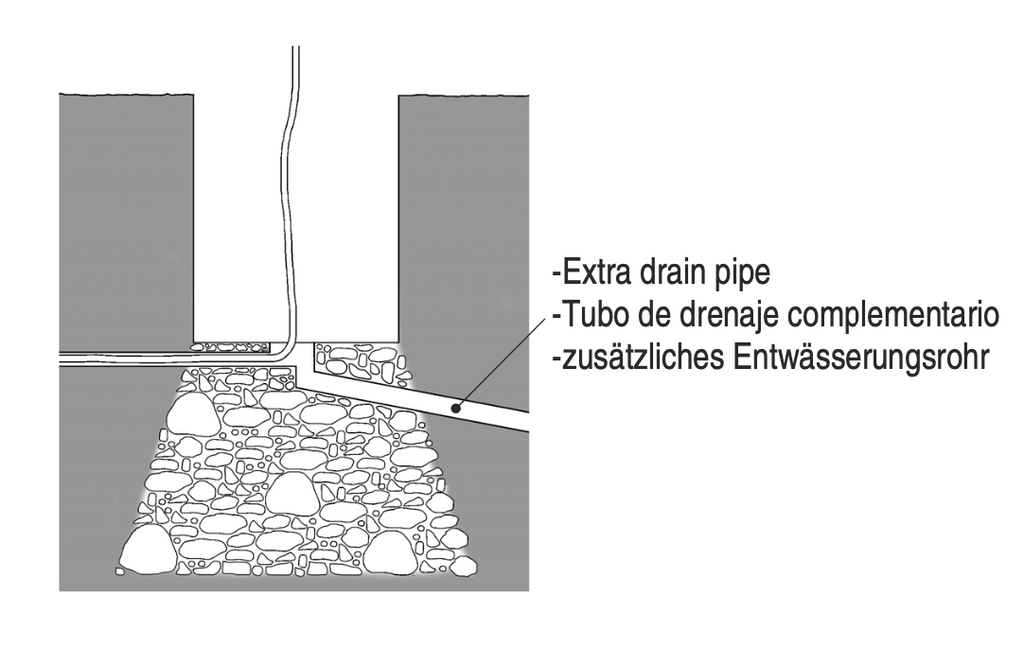 -Extra drain pipe
-Tubo de drenaje complementario
-zusätzliches Entwässerungsrohr