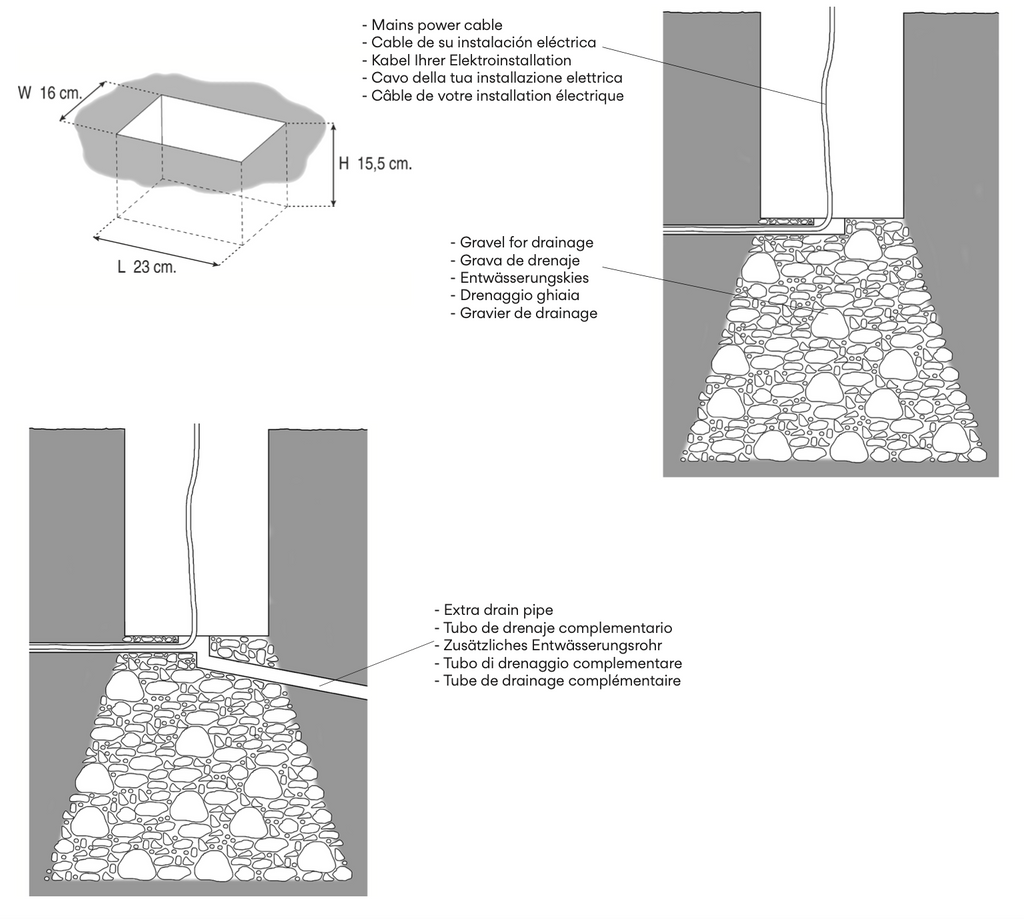 W 16 cm.

H 15,5 cm.

L 23 cm.

- Mains power cable
- Cable de su instalación eléctrica
- Kabel Ihrer Elektroinstallation
- Cavo della tua installazione elettrica
- Câble de votre installation électrique

- Gravel for drainage
- Grava de drenaje
- Entwässerungskies
- Drenaggio ghiaia
- Gravier de drainage

- Extra drain pipe
- Tubo de drenaje complementario
- Zusätzliches Entwässerungsrohr
- Tubo di drenaggio complementare
- Tube de drainage complémentaire