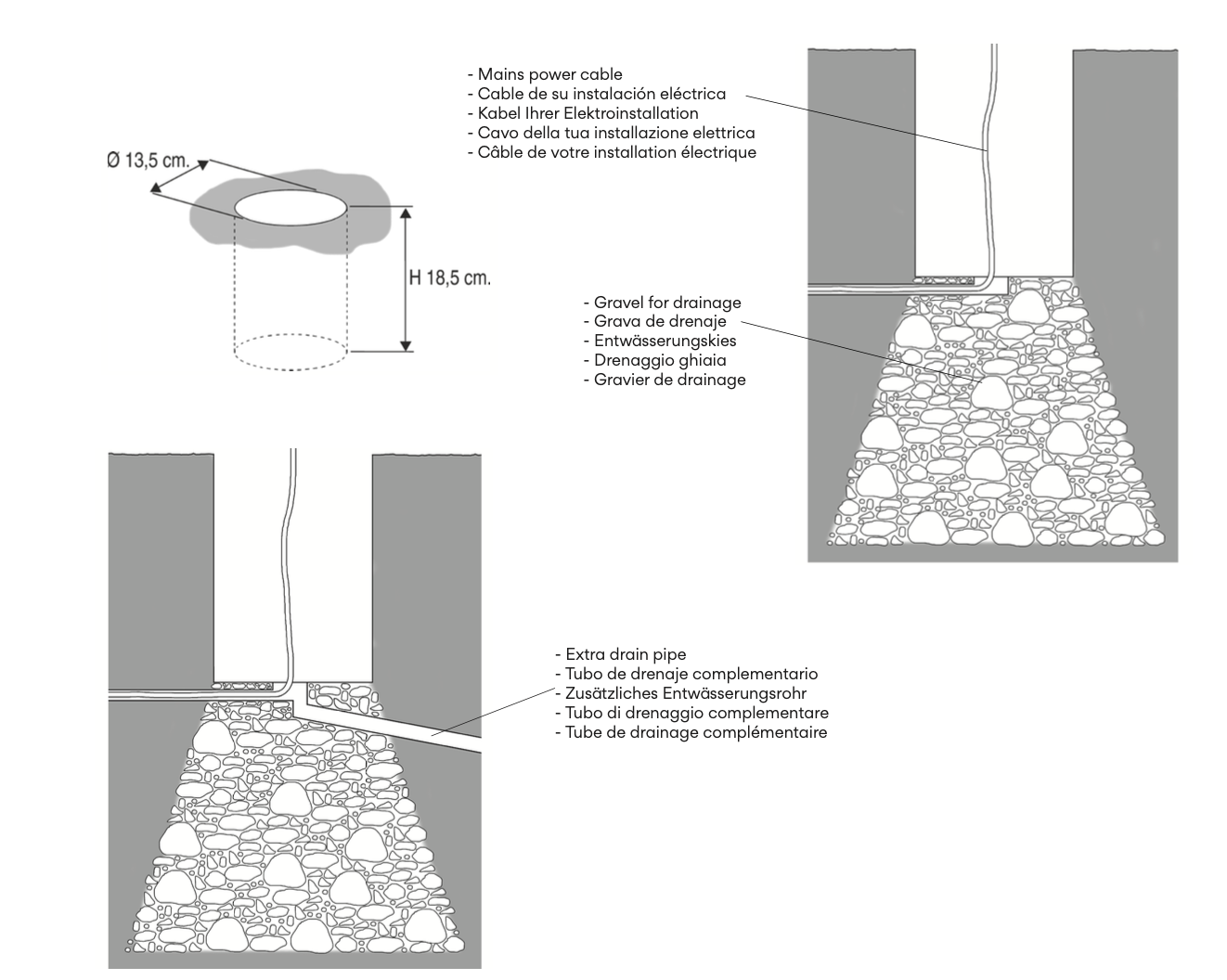 Ø 13,5 cm.

H 18,5 cm.

- Mains power cable
- Cable de su instalación eléctrica
- Kabel Ihrer Elektroinstallation
- Cavo della tua installazione elettrica
- Câble de votre installation électrique

- Gravel for drainage
- Grava de drenaje
- Entwässerungskies
- Drenaggio ghiaia
- Gravier de drainage

- Extra drain pipe
- Tubo de drenaje complementario
- Zusätzliches Entwässerungsrohr
- Tubo di drenaggio complementare
- Tube de drainage complémentaire