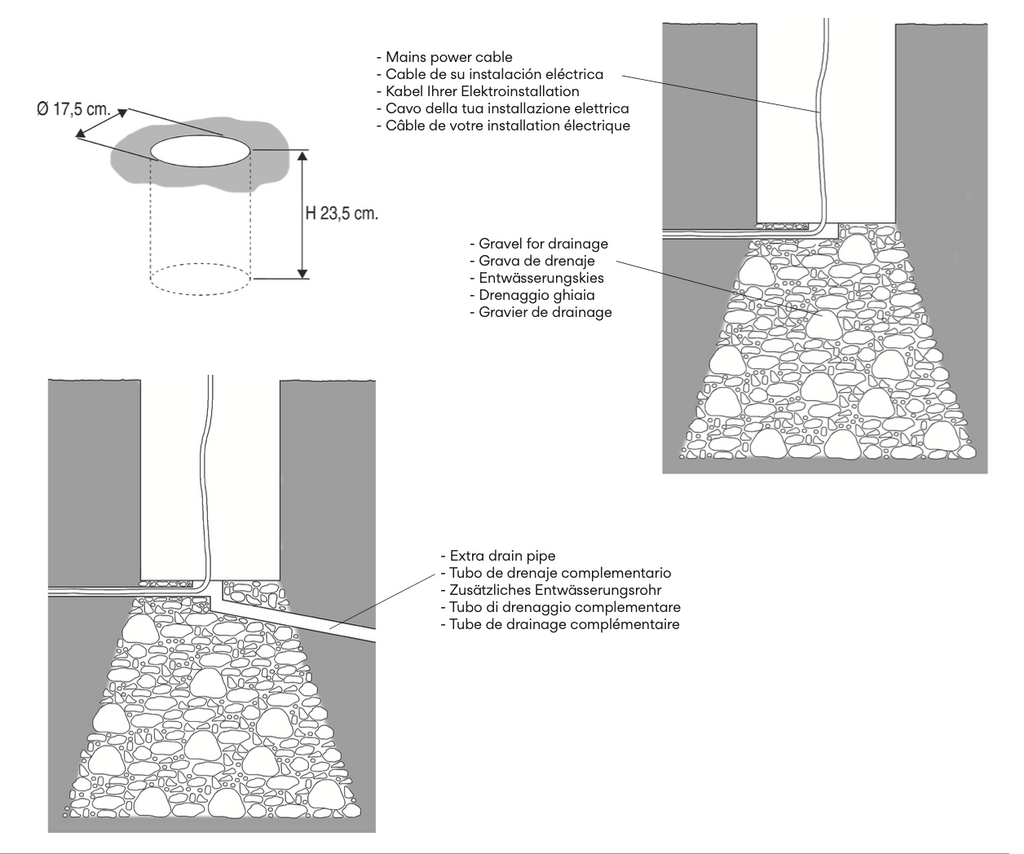 Ø 17,5 cm.

H 23,5 cm.

- Mains power cable
- Cable de su instalación eléctrica
- Kabel Ihrer Elektroinstallation
- Cavo della tua installazione elettrica
- Câble de votre installation électrique

- Gravel for drainage
- Grava de drenaje
- Entwässerungskies
- Drenaggio ghiaia
- Gravier de drainage

- Extra drain pipe
- Tubo de drenaje complementario
- Zusätzliches Entwässerungsrohr
- Tubo di drenaggio complementare
- Tube de drainage complémentaire