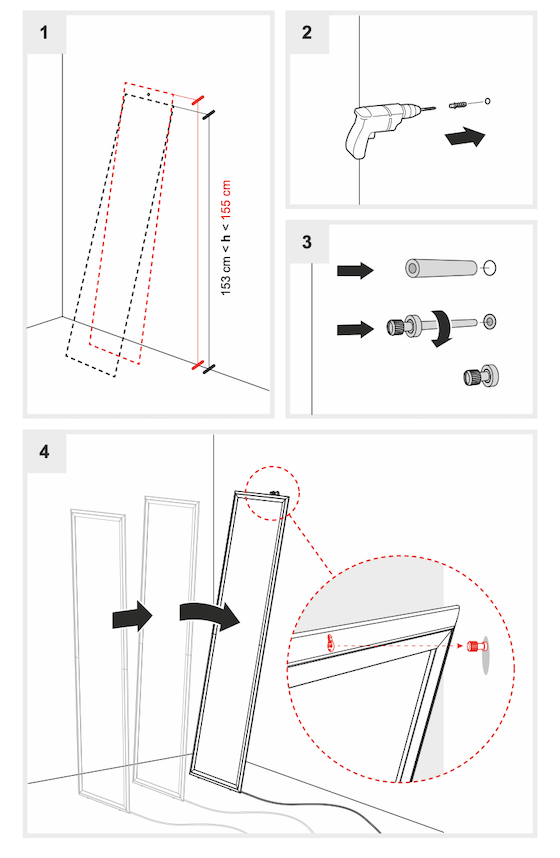 1

153 cm < h < 155 cm

2

3

4