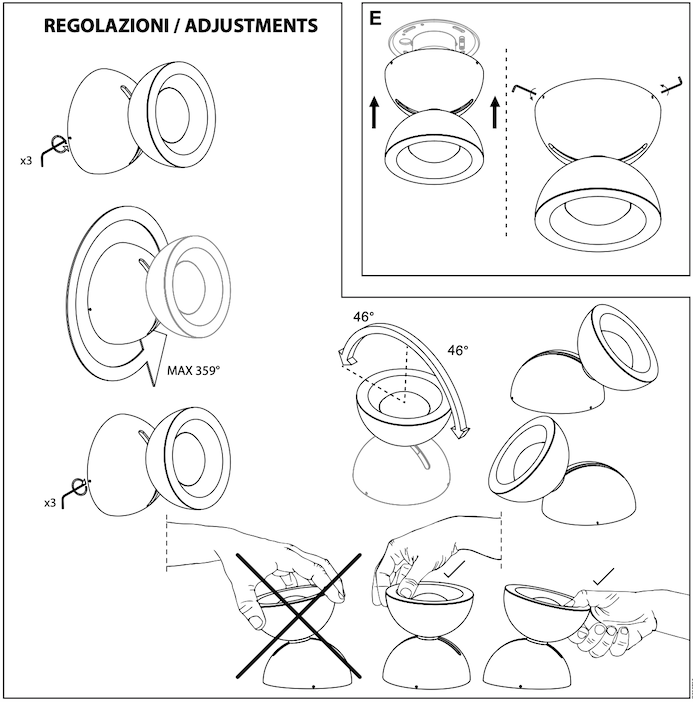 REGOLAZIONI / ADJUSTMENTS

x3

MAX 359°

x3

E

46°

46°