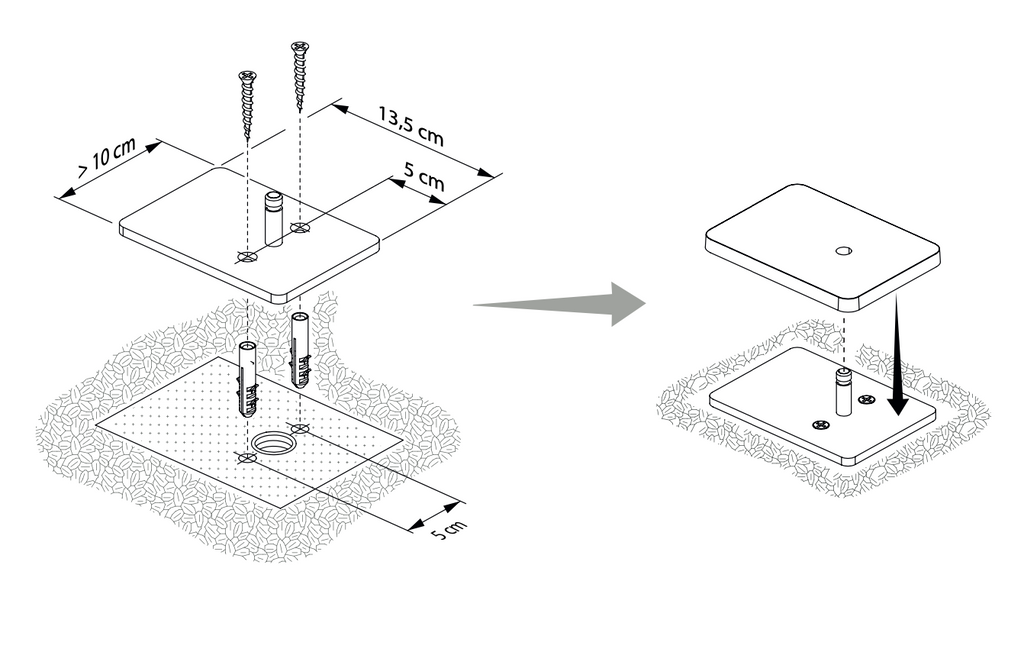 > 10 cm
13,5 cm
5 cm
5 cm