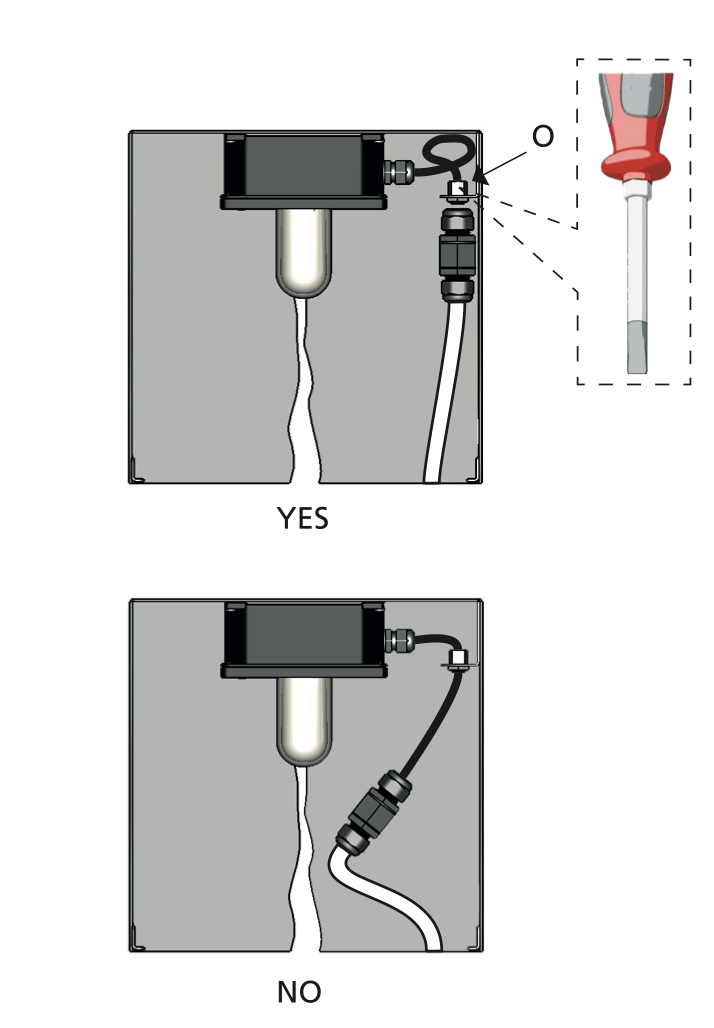 O

YES

NO