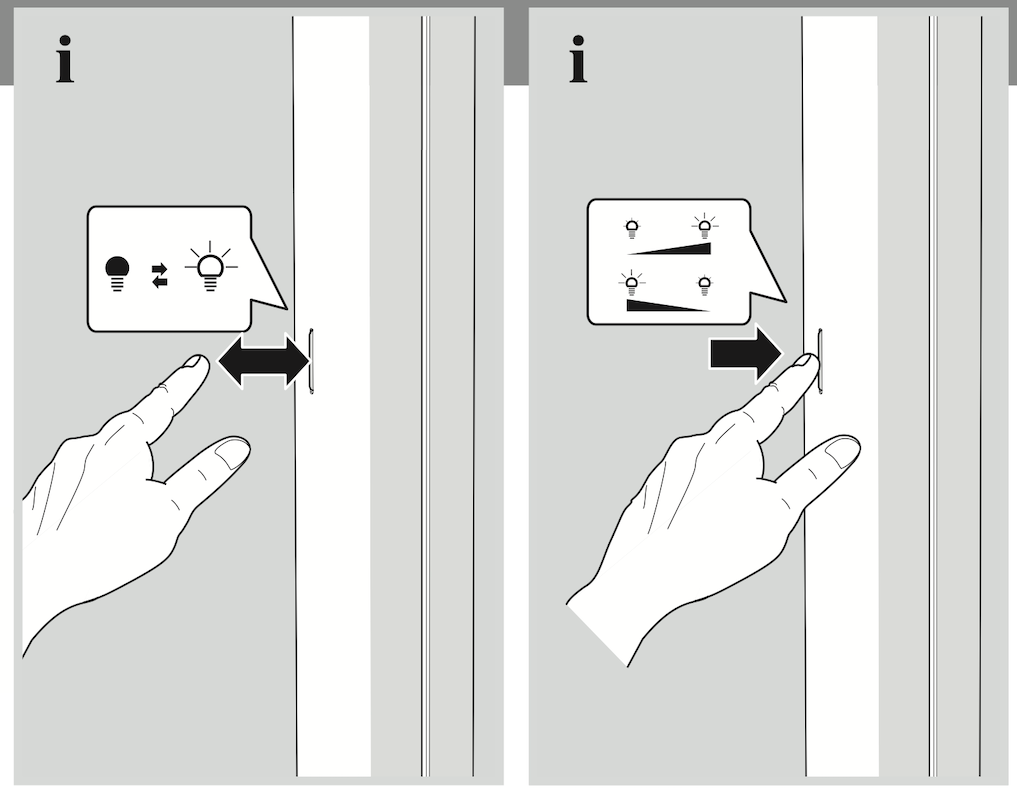 i

i