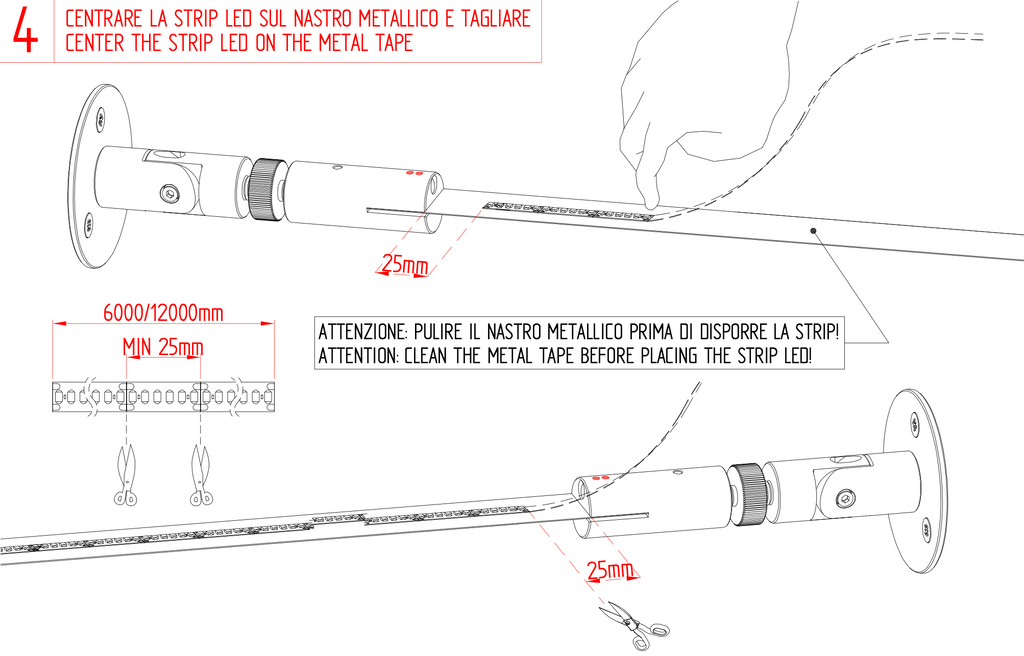 4 CENTRARE LA STRIP LED SUL NASTRO METALLICO E TAGLIARE
CENTER THE STRIP LED ON THE METAL TAPE

25mm

6000/12000mm

MIN 25mm

ATTENZIONE: PULIRE IL NASTRO METALLICO PRIMA DI DISPORRE LA STRIP!
ATTENTION: CLEAN THE METAL TAPE BEFORE PLACING THE STRIP LED!

25mm