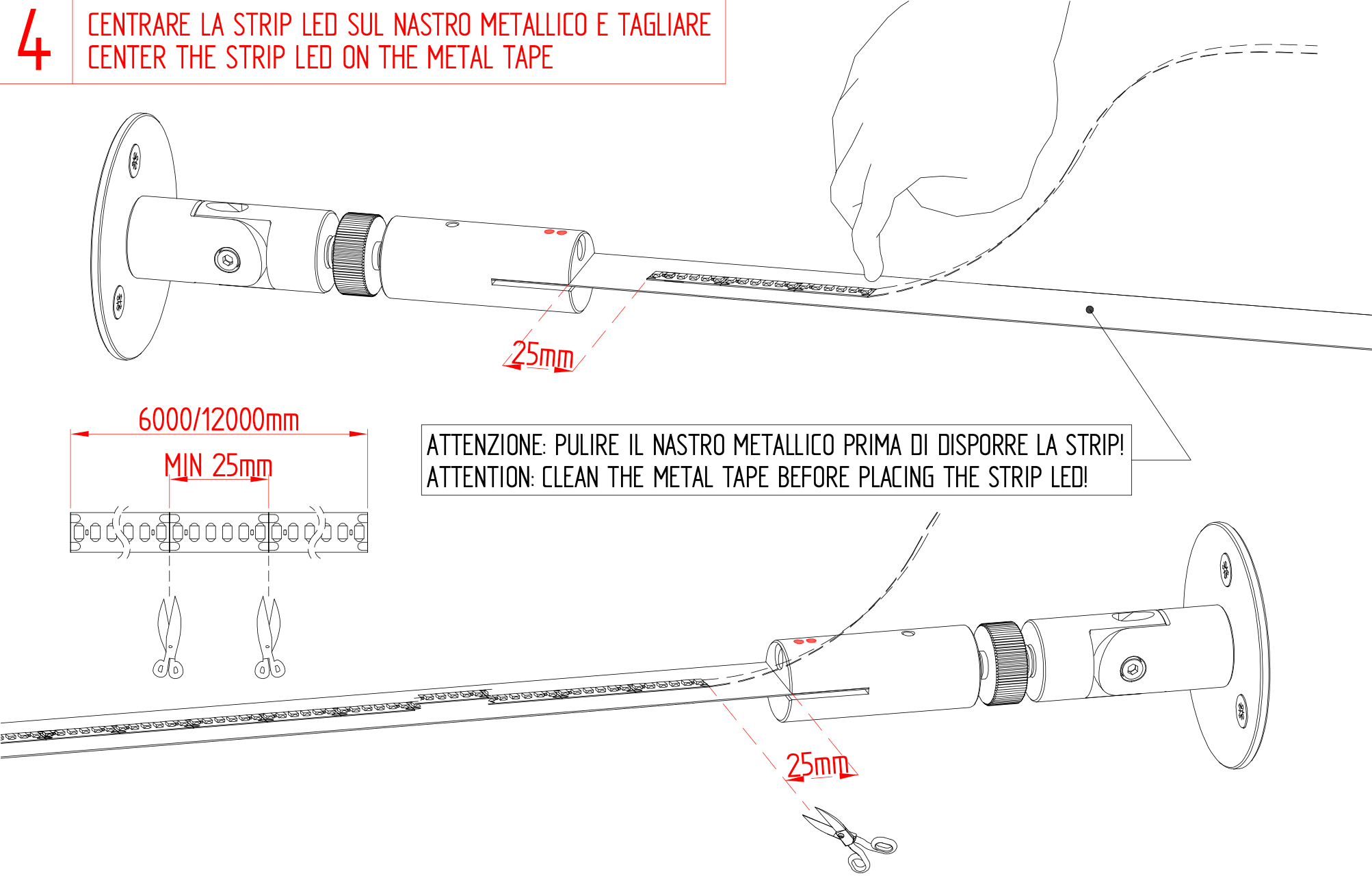 4

CENTRARE LA STRIP LED SUL NASTRO METALLICO E TAGLIARE
CENTER THE STRIP LED ON THE METAL TAPE

25mm

6000/12000mm

MIN 25mm

ATTENZIONE: PULIRE IL NASTRO METALLICO PRIMA DI DISPORRE LA STRIP!
ATTENTION: CLEAN THE METAL TAPE BEFORE PLACING THE STRIP LED!

25mm