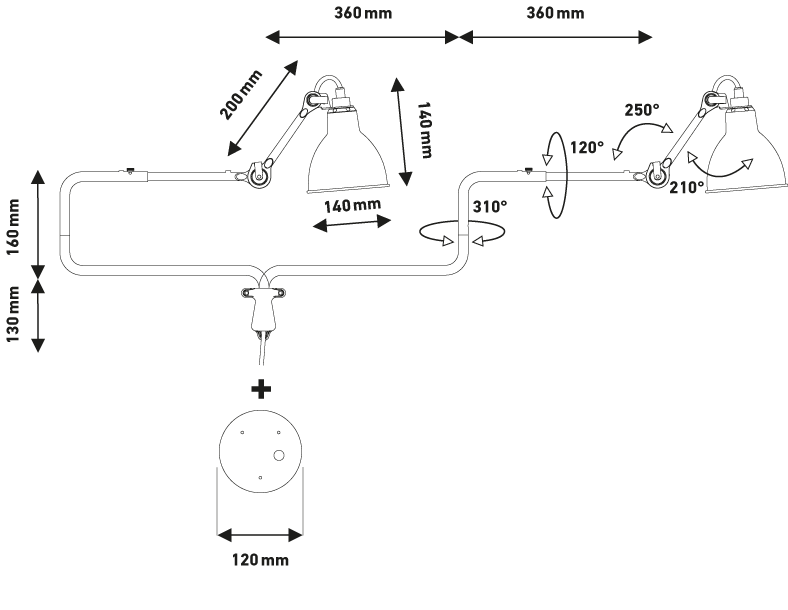 360 mm
360 mm
200 mm
140 mm
250°
120°
210°
140 mm
310°
160 mm
130 mm
+
120 mm