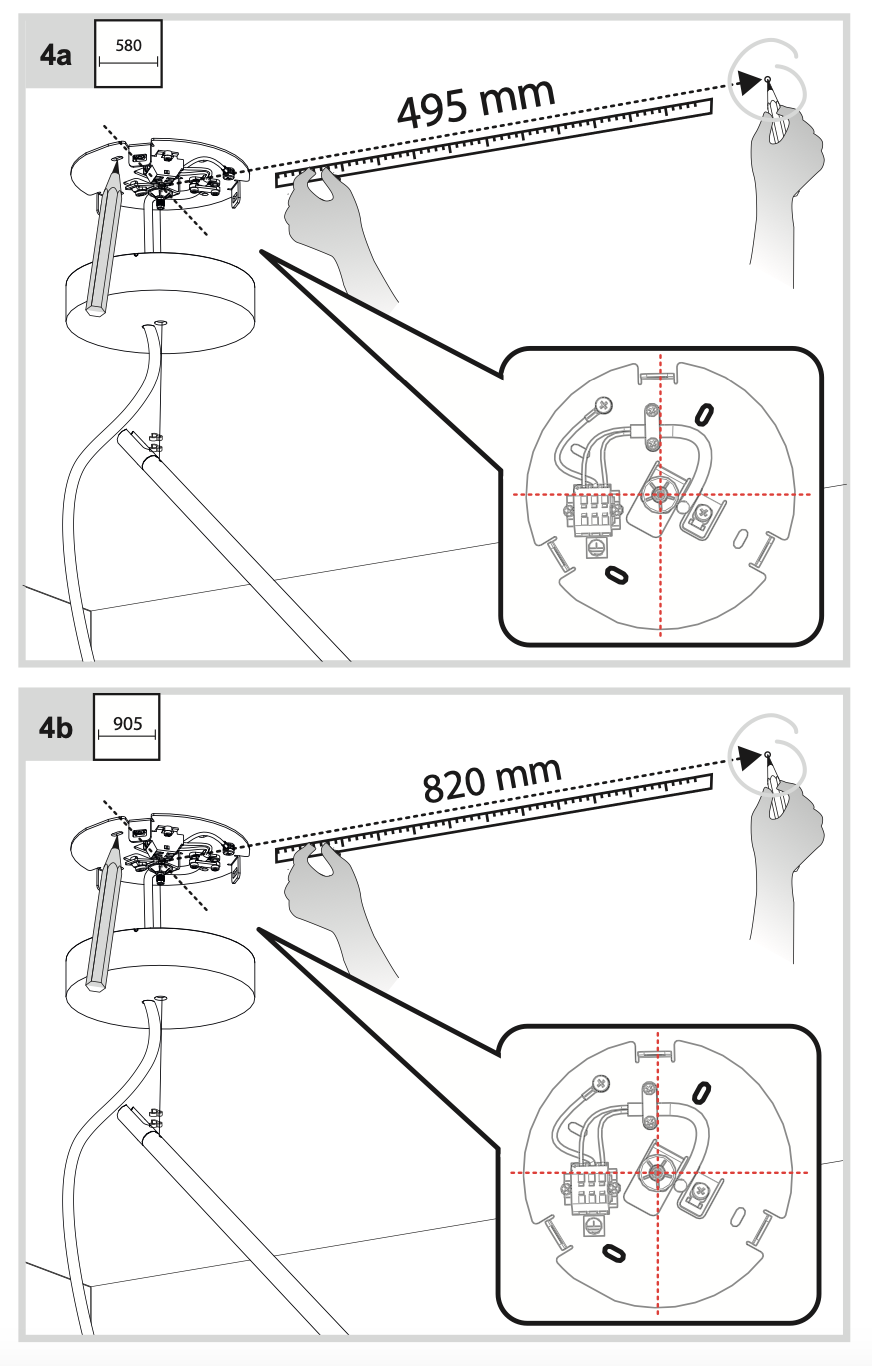 4a
580
495 mm

4b
905
820 mm