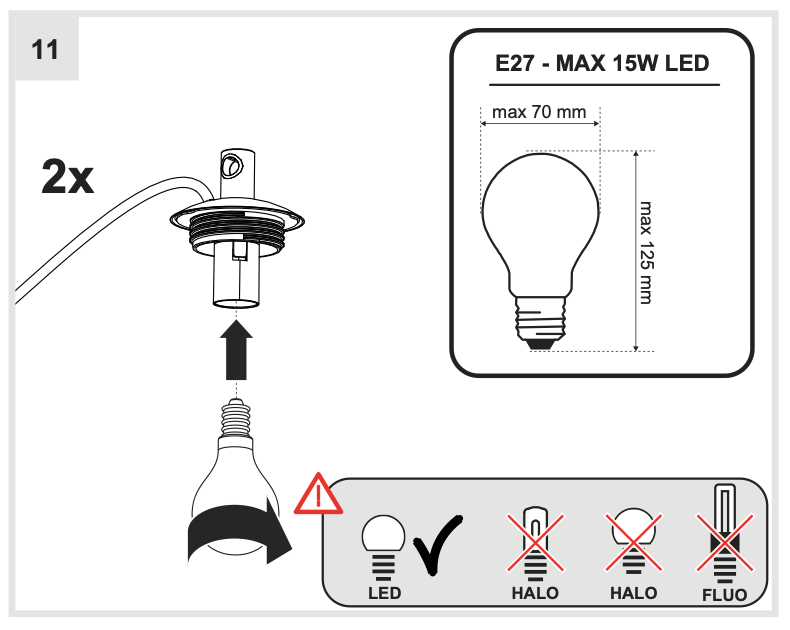 11

2x

E27 - MAX 15W LED

max 70 mm

max 125 mm

LED

HALO

HALO

FLUO