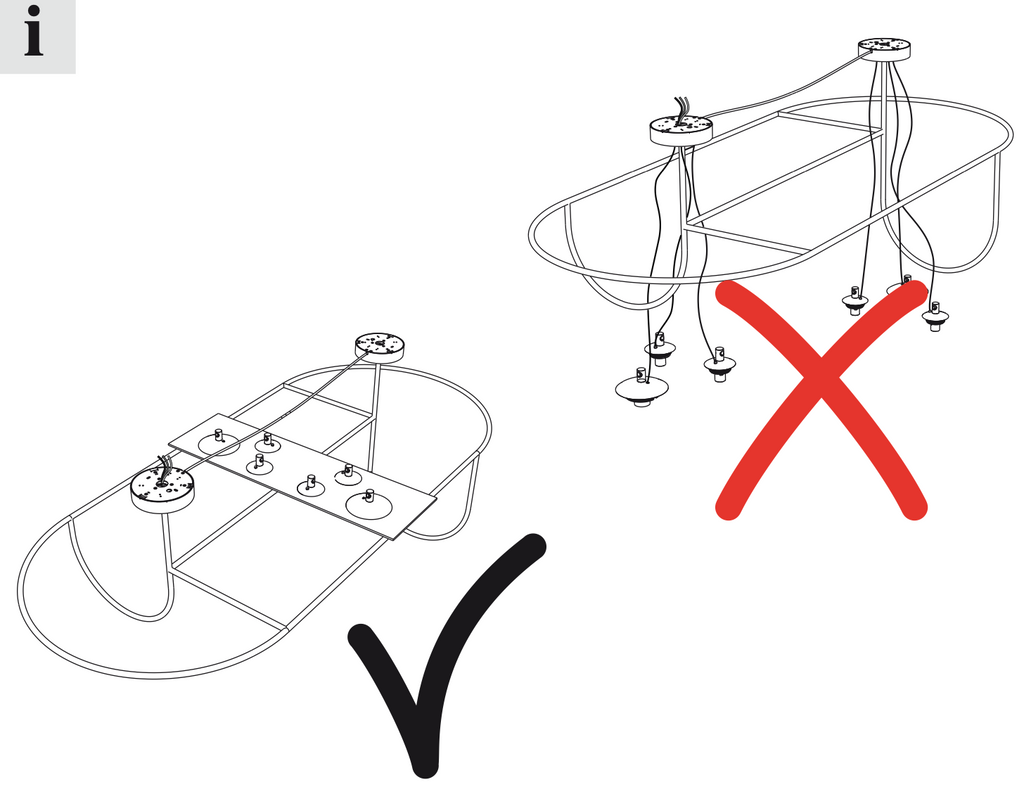 i