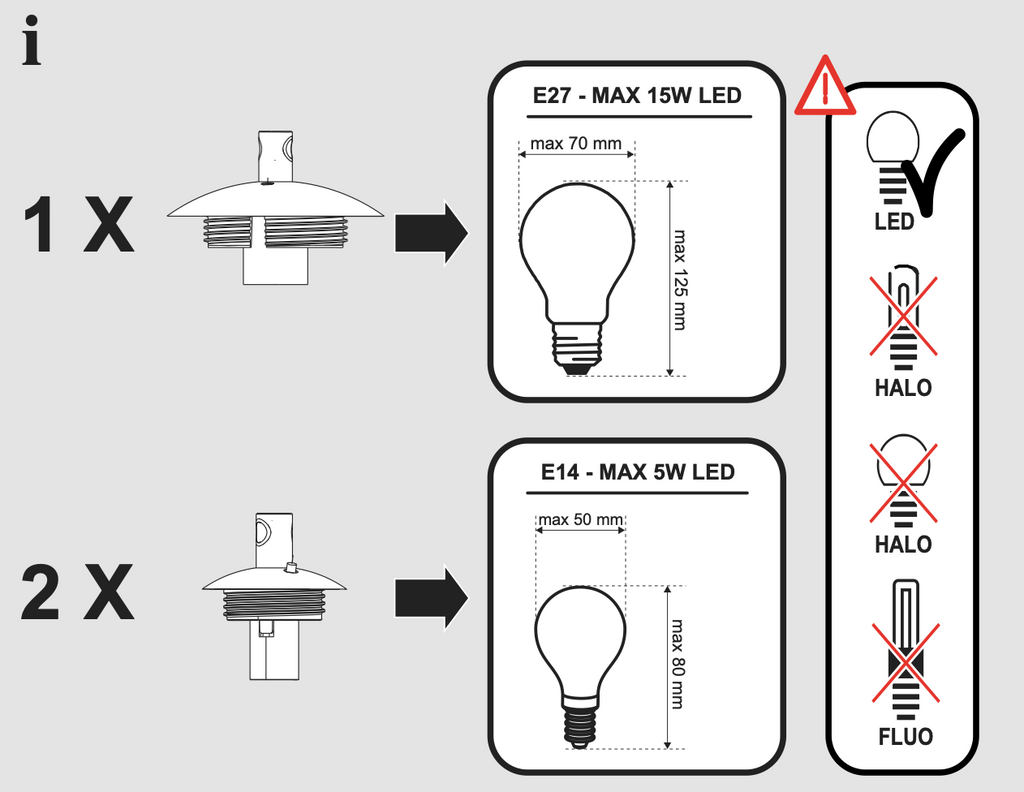 i

1 X

E27 - MAX 15W LED

max 70 mm

max 125 mm

2 X

E14 - MAX 5W LED

max 50 mm

max 80 mm

LED

HALO

HALO

FLUO