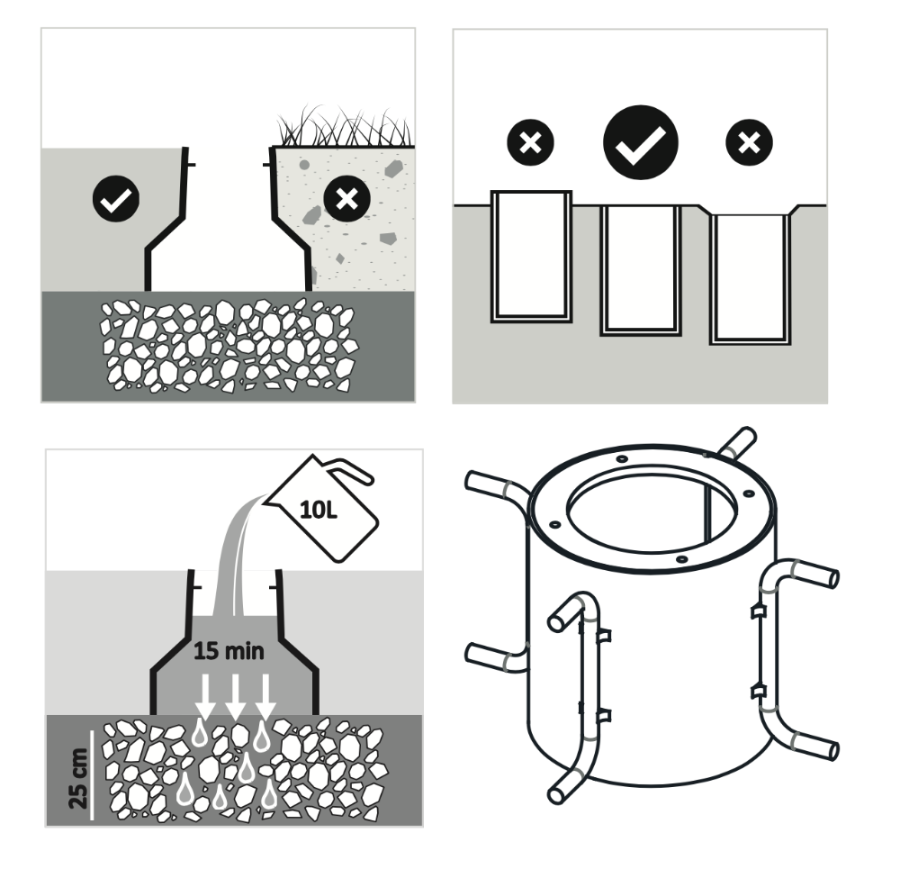 10L

15 min

25 cm