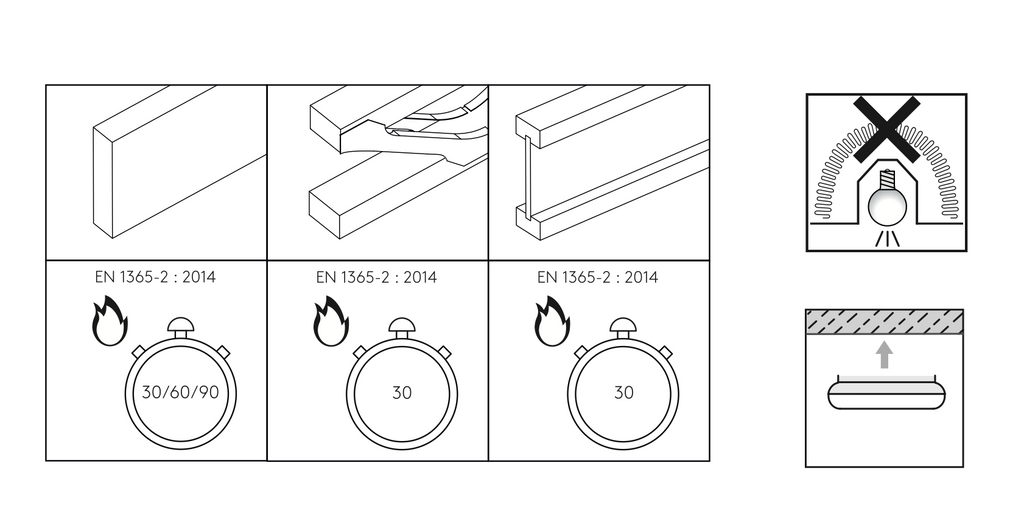 EN 1365-2 : 2014

30/60/90

EN 1365-2 : 2014

30

EN 1365-2 : 2014

30