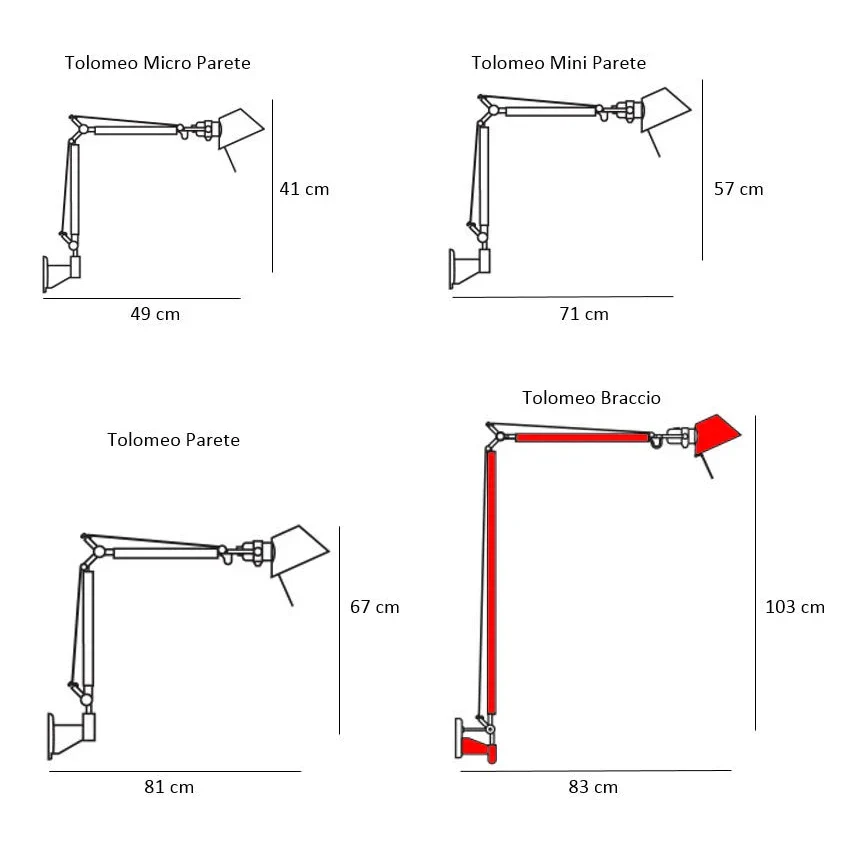 Tolomeo Micro Parete

41 cm

49 cm

Tolomeo Mini Parete

57 cm

71 cm

Tolomeo Parete

67 cm

81 cm

Tolomeo Braccio

103 cm

83 cm