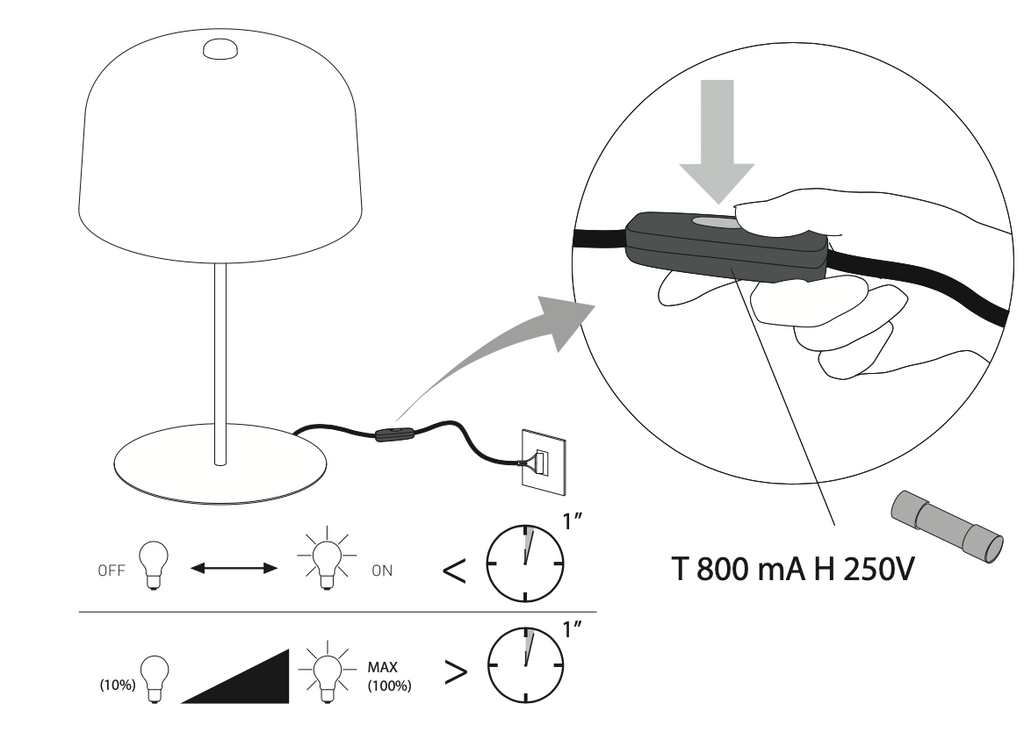 OFF ON < 1″

(10%) MAX (100%) > 1″

T 800 mA H 250V