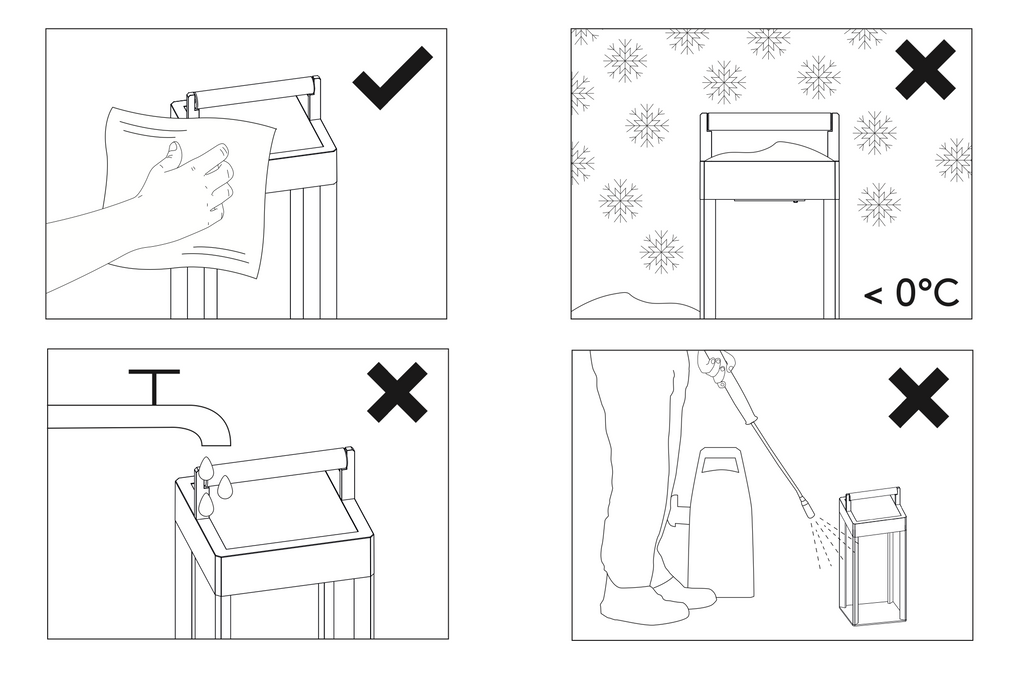 < 0°C