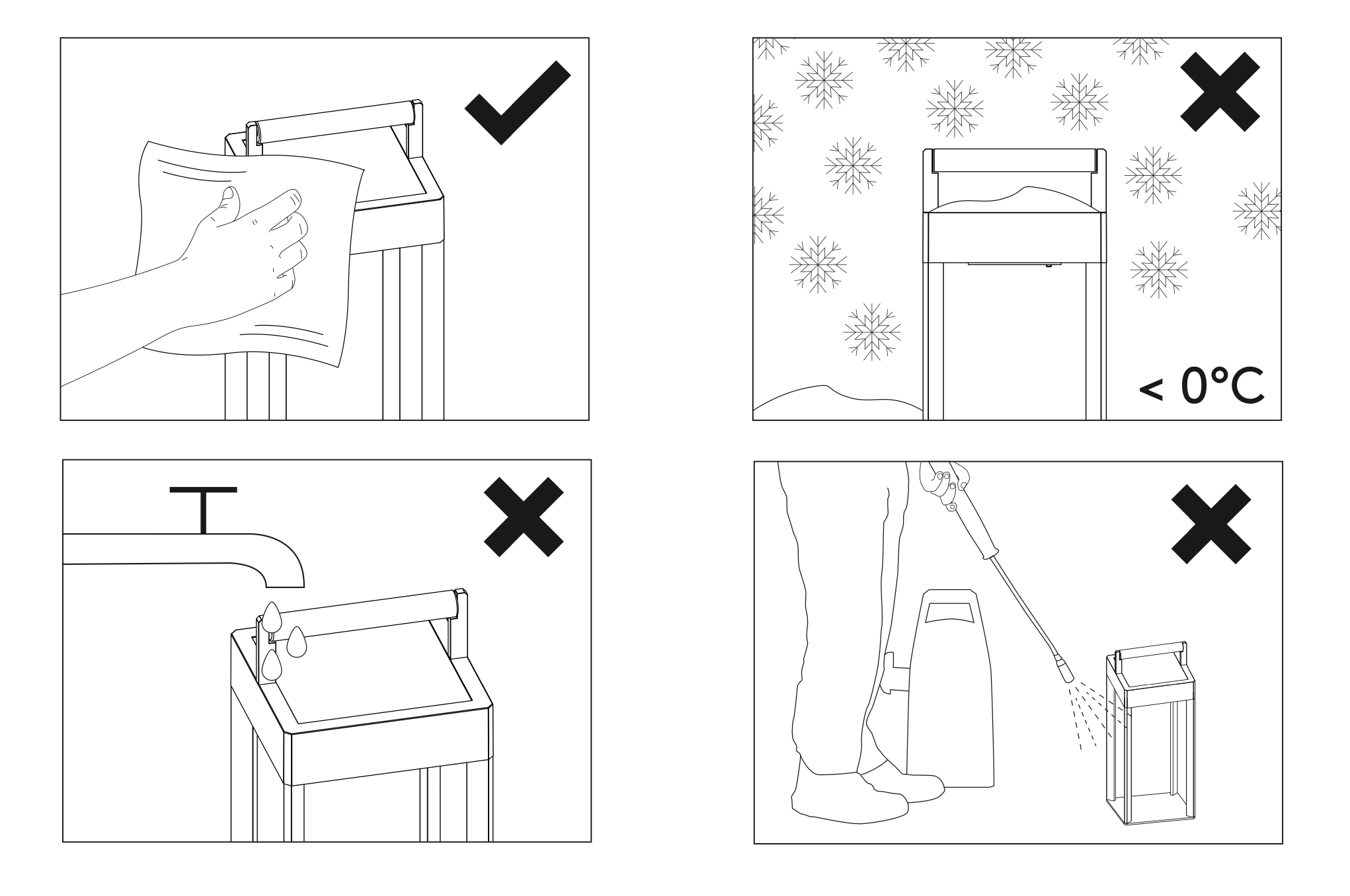 < 0°C