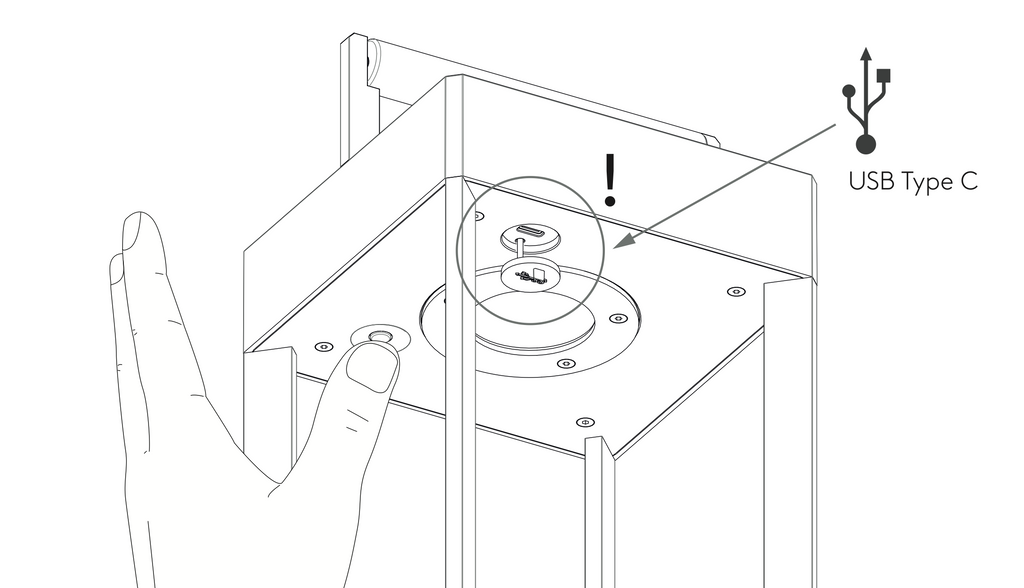 !

USB Type C